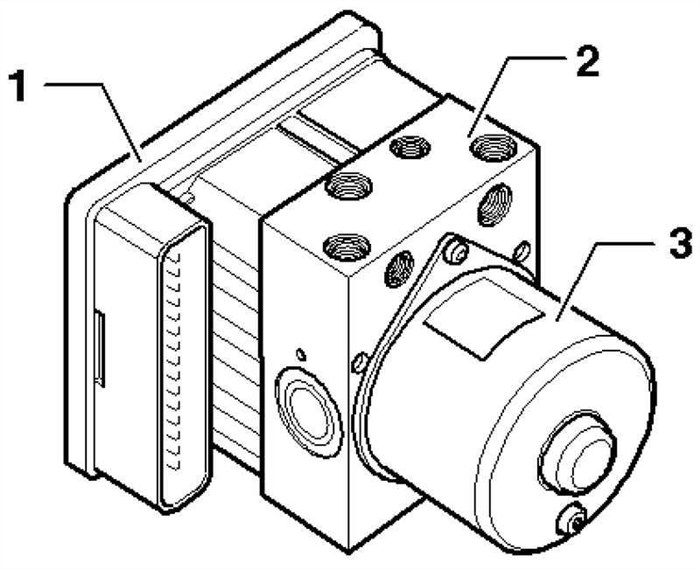 1
2
3