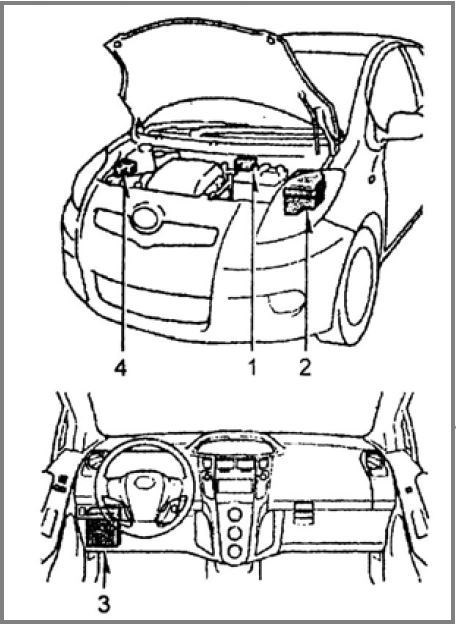 4
1
2
3