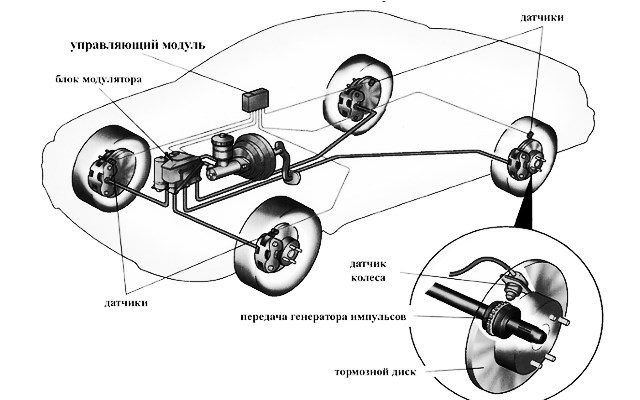 датчики

управляющий модуль

блок модулятора

датчики

датчик колеса

передача генератора импульсов

тормозной диск