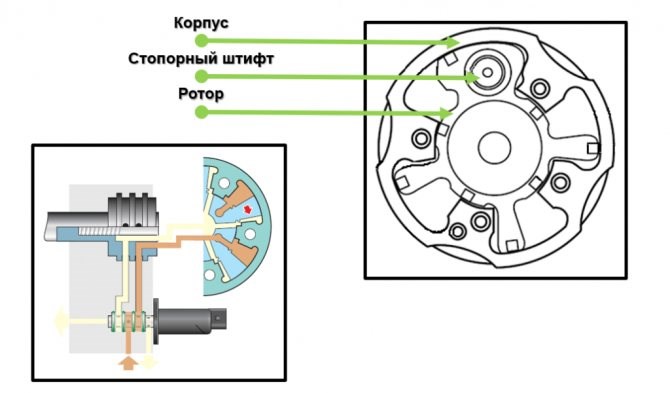 Корпус
Стопорный штифт
Ротор