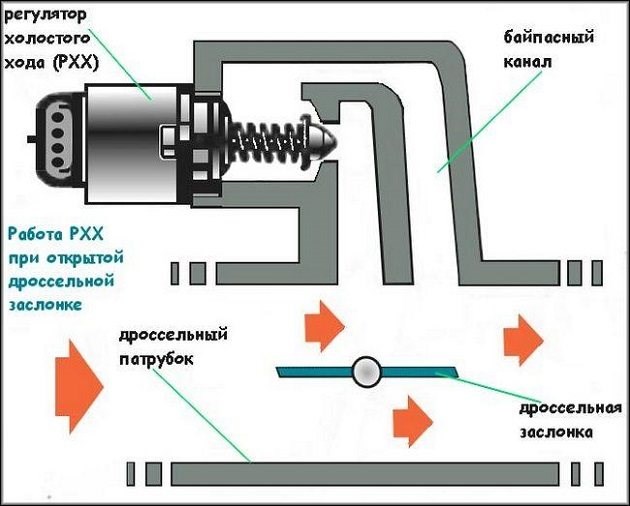 регулятор холостого хода (РХХ)

байпасный канал

Работа РХХ при открытой дроссельной заслонке

дроссельный патрубок

дроссельная заслонка