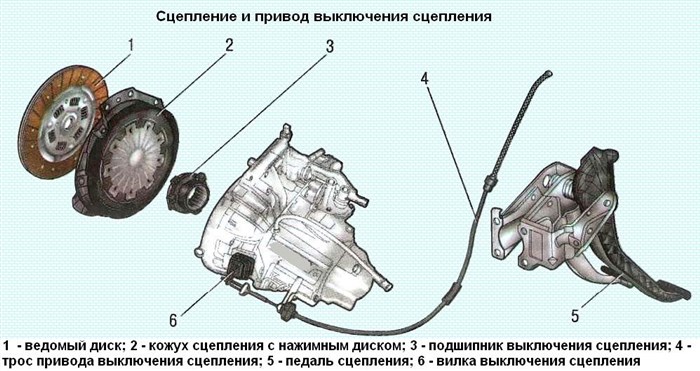 Сцепление и привод выключения сцепления

1

2

3

4

5

6

1 - ведомый диск; 2 - кожух сцепления с нажимным диском; 3 - подшипник выключения сцепления; 4 - трос привода выключения сцепления; 5 - педаль сцепления; 6 - вилка выключения сцепления