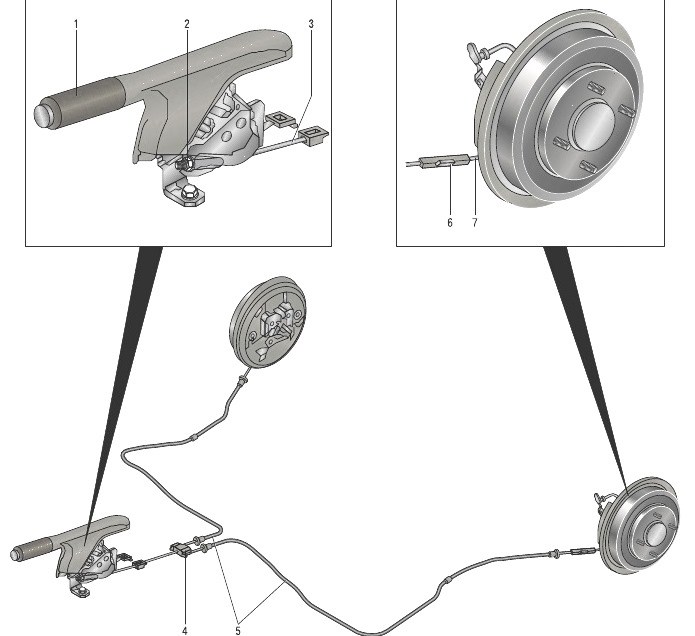 1
2
3
6
7
4
5