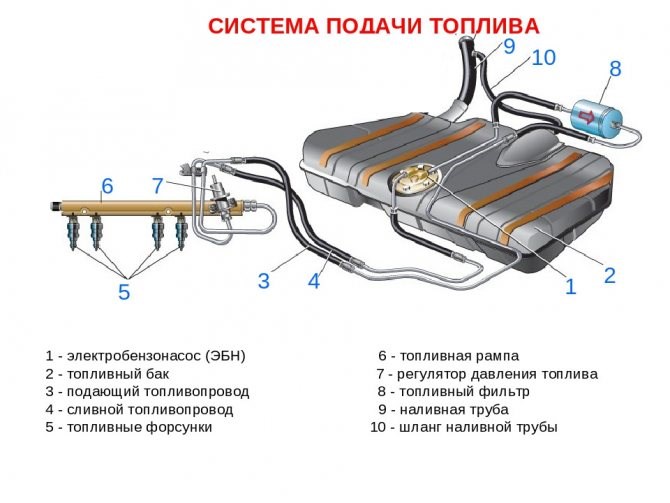 СИСТЕМА ПОДАЧИ ТОПЛИВА

9
10
8
6
7
5
3
4
1
2

1 - электробензонасос (ЭБН)
2 - топливный бак
3 - подающий топливопровод
4 - сливной топливопровод
5 - топливные форсунки

6 - топливная рампа
7 - регулятор давления топлива
8 - топливный фильтр
9 - наливная труба
10 - шланг наливной трубы