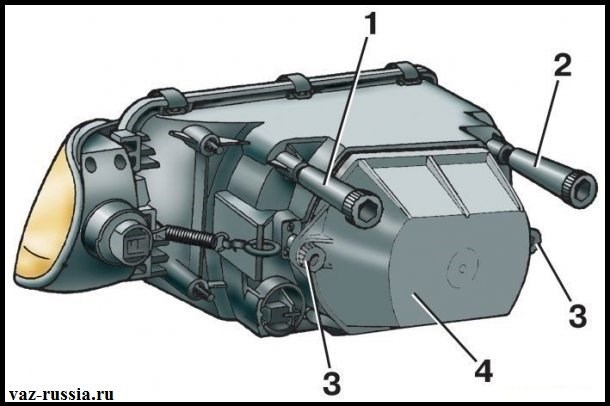 1
2
3
3
4
vaz-russia.ru