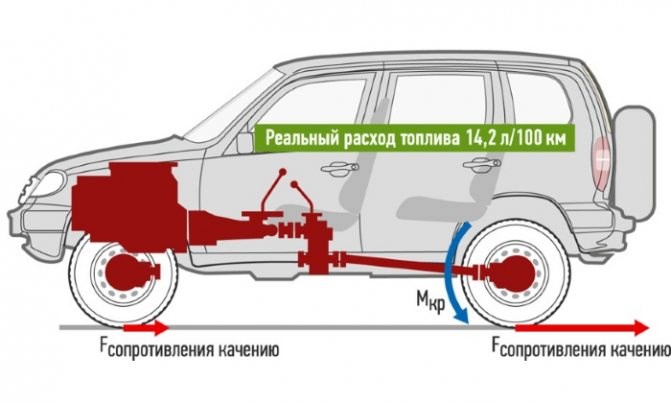 Реальный расход топлива 14,2 л/100 км

$M_{кр}$

$F_{сопротивления\ качению}$

$F_{сопротивления\ качению}$